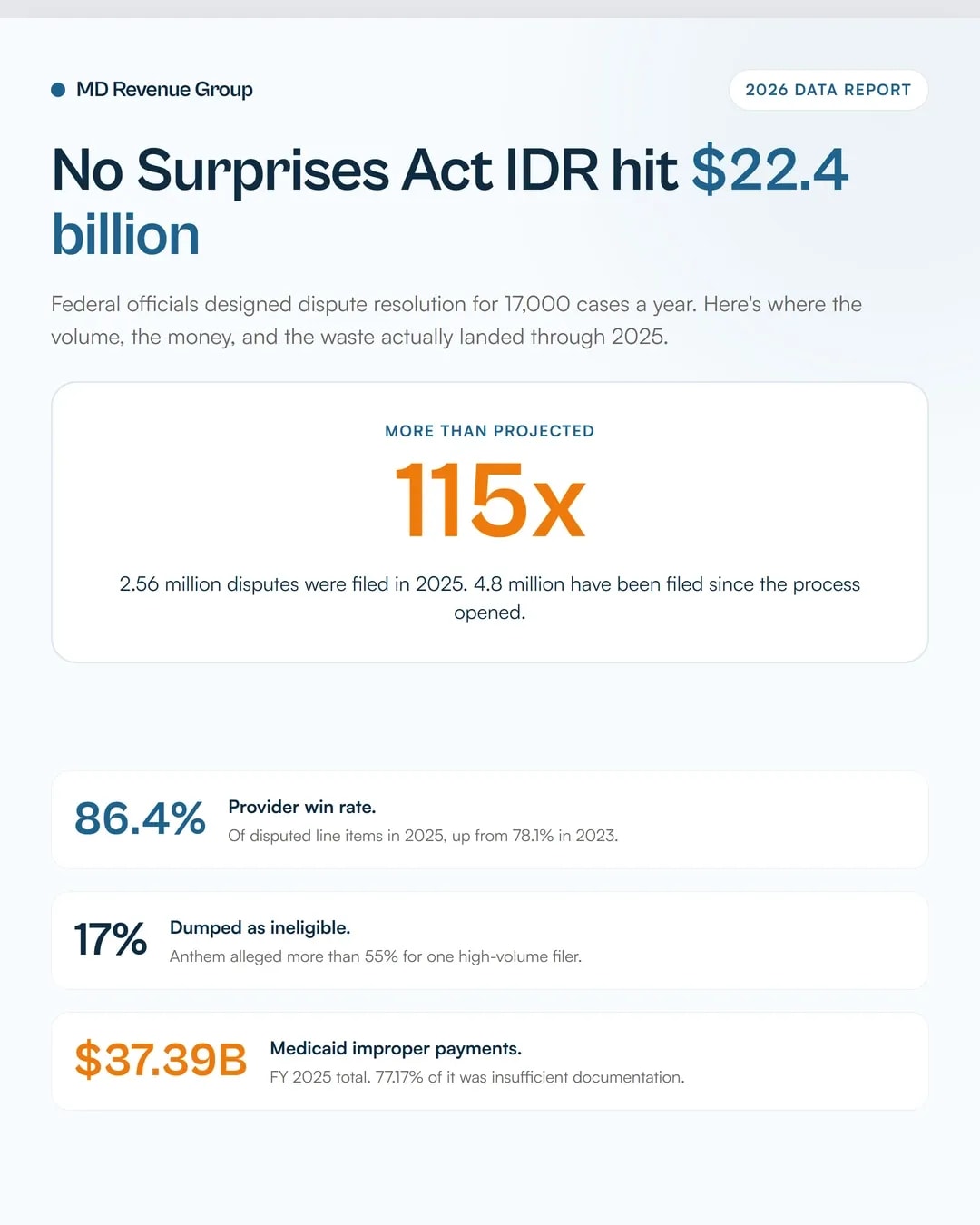 • MD Revenue Group

2026 DATA REPORT

No Surprises Act IDR hit $22.4 billion

Federal officials designed dispute resolution for 17,000 cases a year. Here's where the volume, the money, and the waste actually landed through 2025.

MORE THAN PROJECTED

115x

2.56 million disputes were filed in 2025. 4.8 million have been filed since the process opened.

86.4%

Provider win rate.

Of disputed line items in 2025, up from 78.1% in 2023.

17%

Dumped as ineligible.

Anthem alleged more than 55% for one high-volume filer.

$37.39B

Medicaid improper payments.

FY 2025 total. 77.17% of it was insufficient documentation.