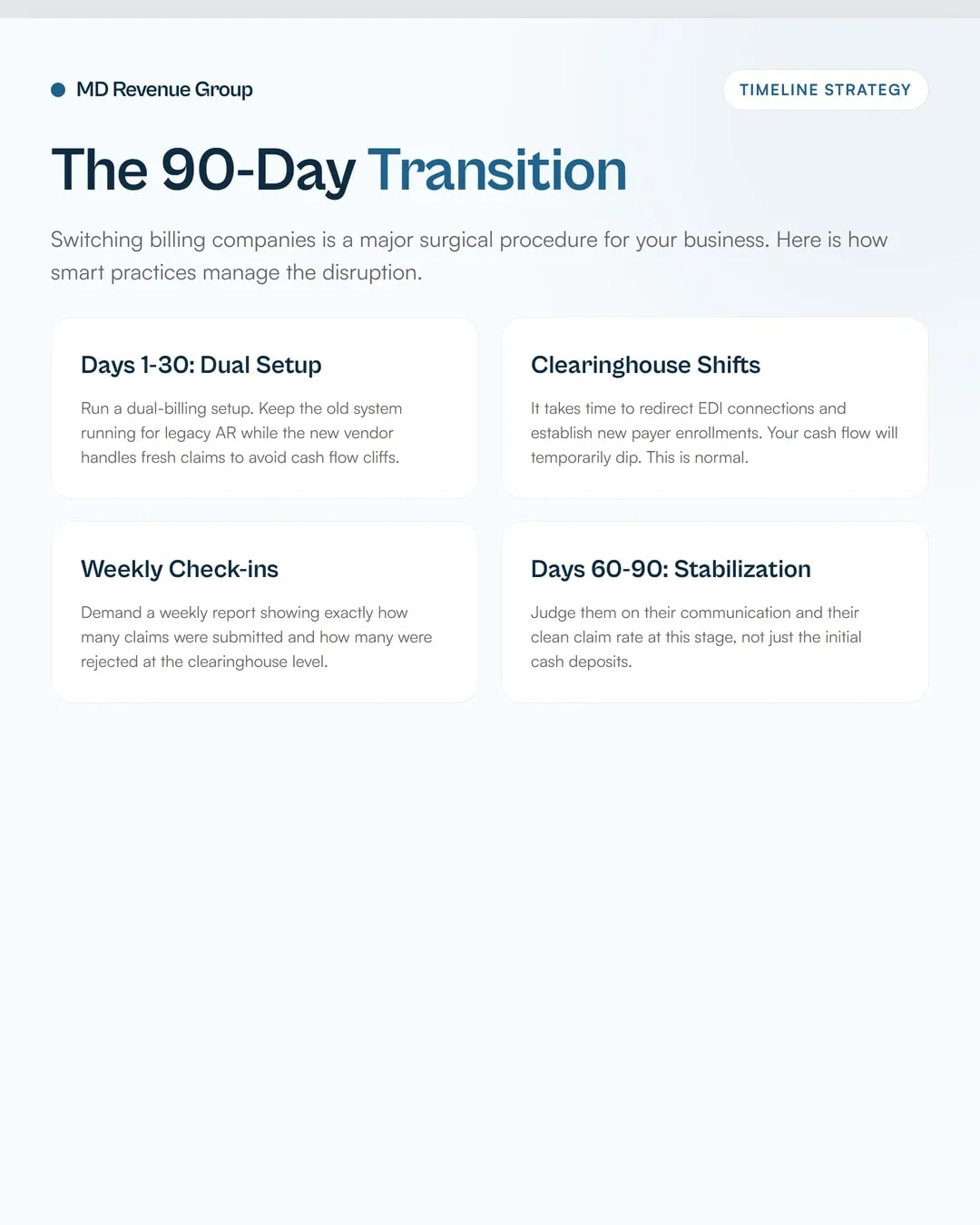 MD Revenue Group

TIMELINE STRATEGY

The 90-Day Transition

Switching billing companies is a major surgical procedure for your business. Here is how smart practices manage the disruption.

Days 1-30: Dual Setup

Run a dual-billing setup. Keep the old system running for legacy AR while the new vendor handles fresh claims to avoid cash flow cliffs.

Clearinghouse Shifts

It takes time to redirect EDI connections and establish new payer enrollments. Your cash flow will temporarily dip. This is normal.

Weekly Check-ins

Demand a weekly report showing exactly how many claims were submitted and how many were rejected at the clearinghouse level.

Days 60-90: Stabilization

Judge them on their communication and their clean claim rate at this stage, not just the initial cash deposits.