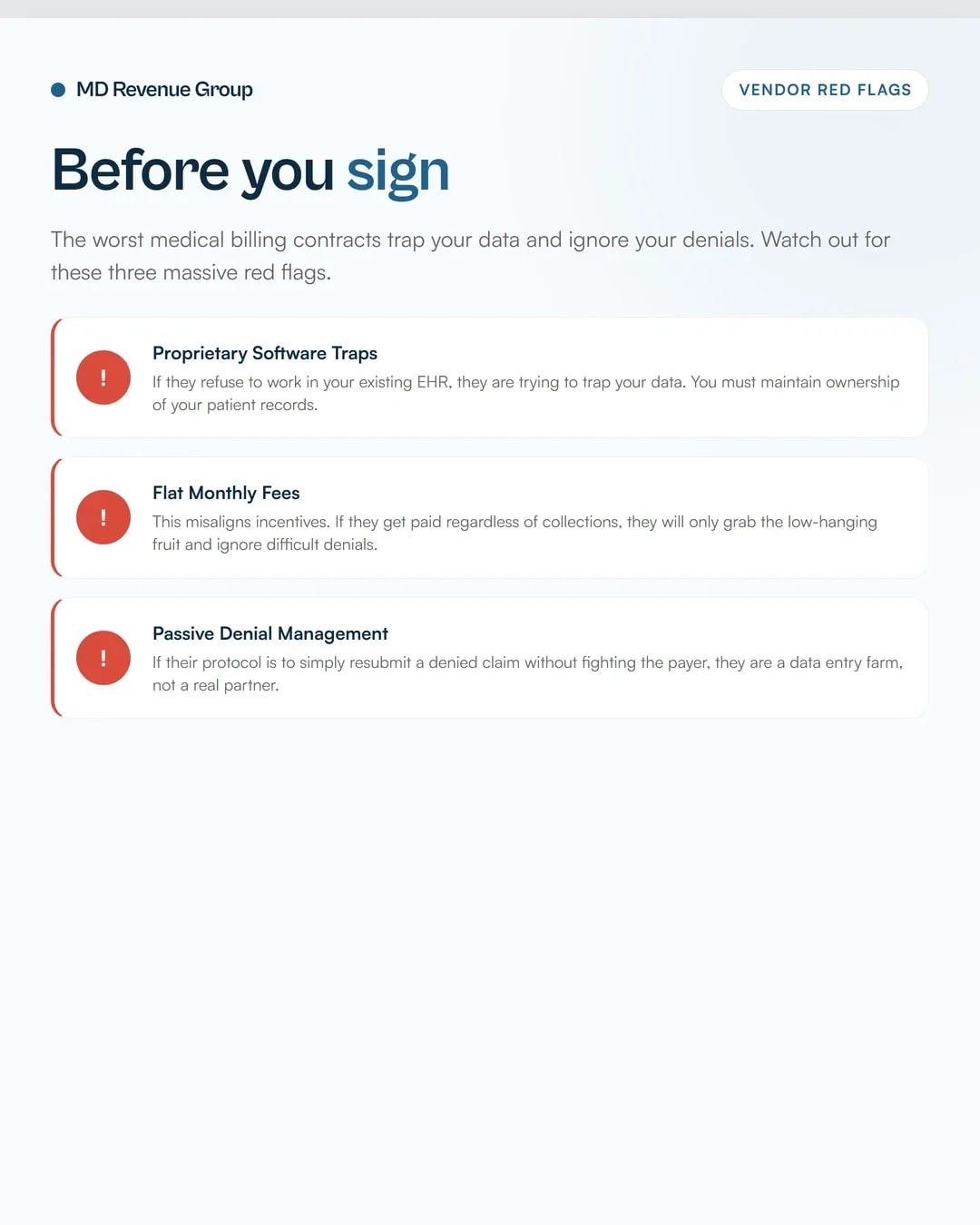 MD Revenue Group

VENDOR RED FLAGS

Before you sign

The worst medical billing contracts trap your data and ignore your denials. Watch out for these three massive red flags.

!

Proprietary Software Traps

If they refuse to work in your existing EHR, they are trying to trap your data. You must maintain ownership of your patient records.

!

Flat Monthly Fees

This misaligns incentives. If they get paid regardless of collections, they will only grab the low-hanging fruit and ignore difficult denials.

!

Passive Denial Management

If their protocol is to simply resubmit a denied claim without fighting the payer, they are a data entry farm, not a real partner.