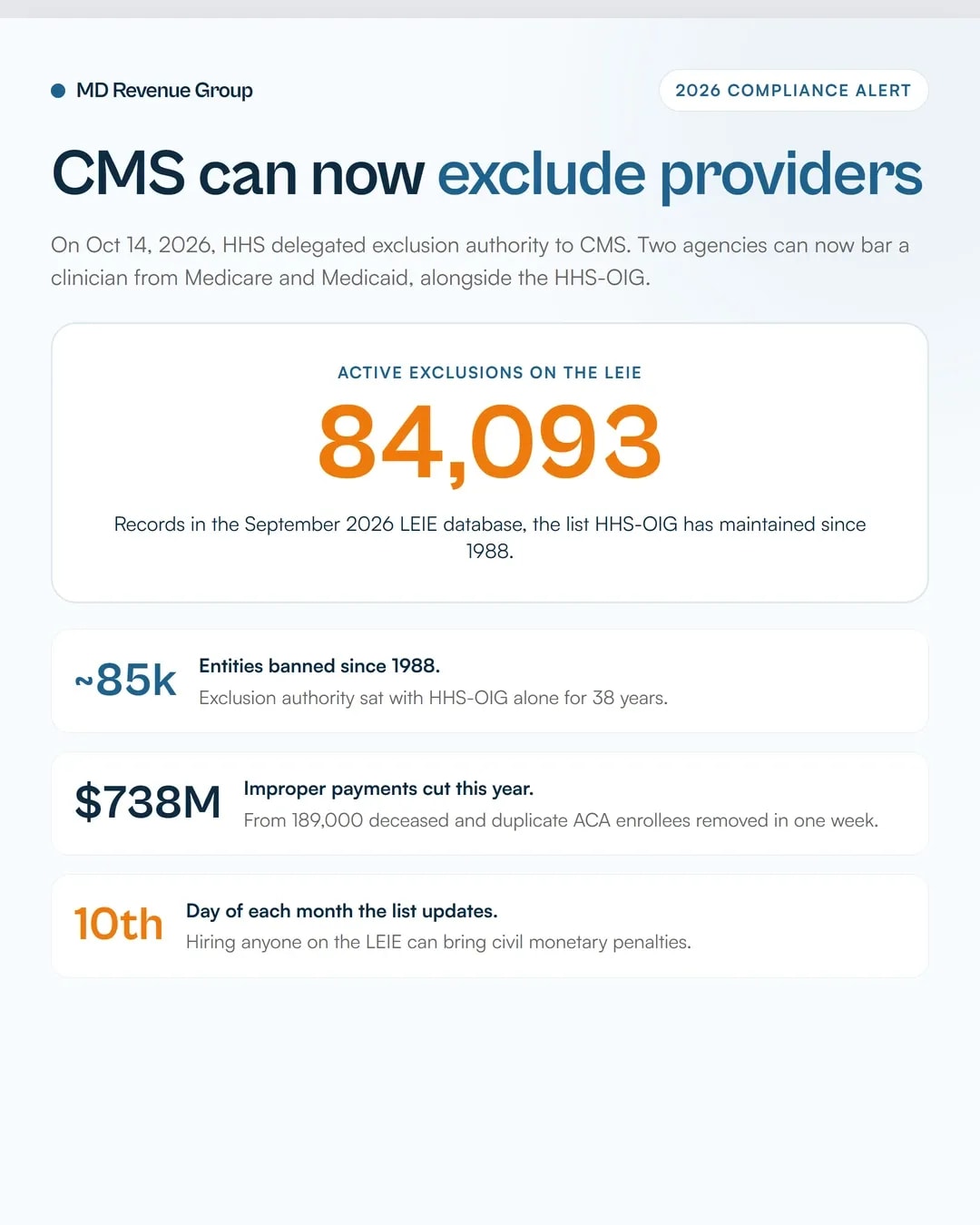 • MD Revenue Group

2026 COMPLIANCE ALERT

CMS can now exclude providers

On Oct 14, 2026, HHS delegated exclusion authority to CMS. Two agencies can now bar a clinician from Medicare and Medicaid, alongside the HHS-OIG.

ACTIVE EXCLUSIONS ON THE LEIE

84,093

Records in the September 2026 LEIE database, the list HHS-OIG has maintained since 1988.

~85k

Entities banned since 1988.

Exclusion authority sat with HHS-OIG alone for 38 years.

$738M

Improper payments cut this year.

From 189,000 deceased and duplicate ACA enrollees removed in one week.

10th

Day of each month the list updates.

Hiring anyone on the LEIE can bring civil monetary penalties.